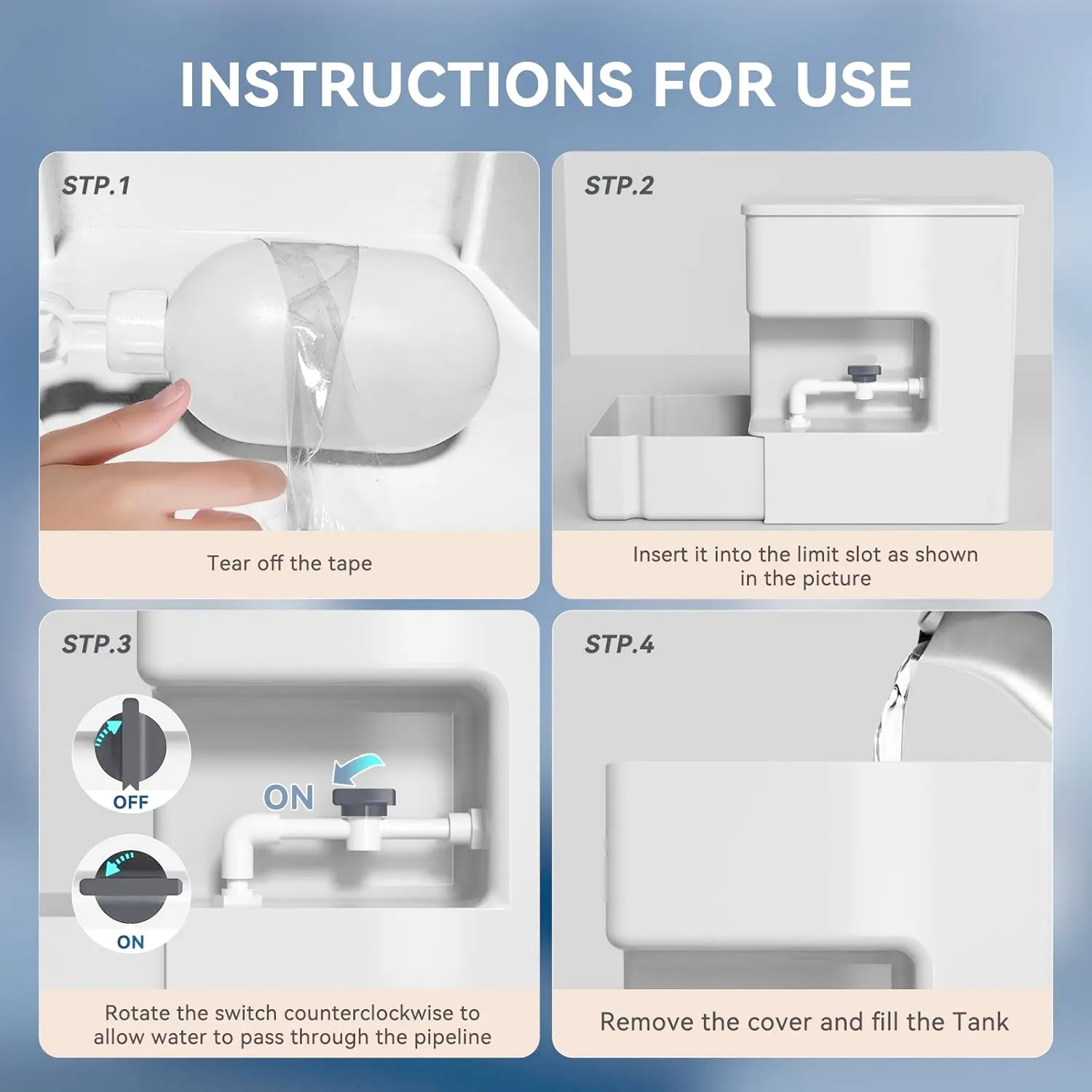 INSTRUCTIONS FOR USE

STP.1

Tear off the tape

STP.2

Insert it into the limit slot as shown in the picture

STP.3

OFF

ON

ON

Rotate the switch counterclockwise to allow water to pass through the pipeline

STP.4

Remove the cover and fill the Tank