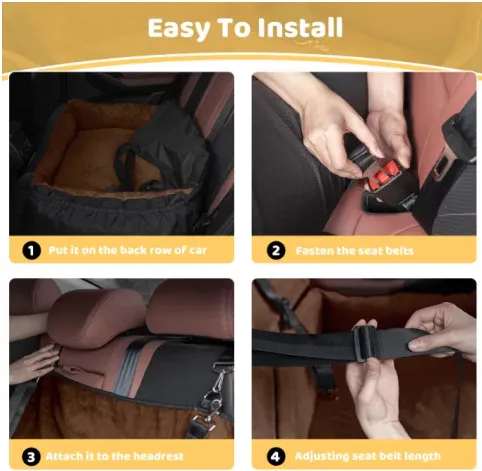 Easy To Install

1 Put it on the back row of car

2 Fasten the seat belts

3 Attach it to the headrest

4 Adjusting seat belt length